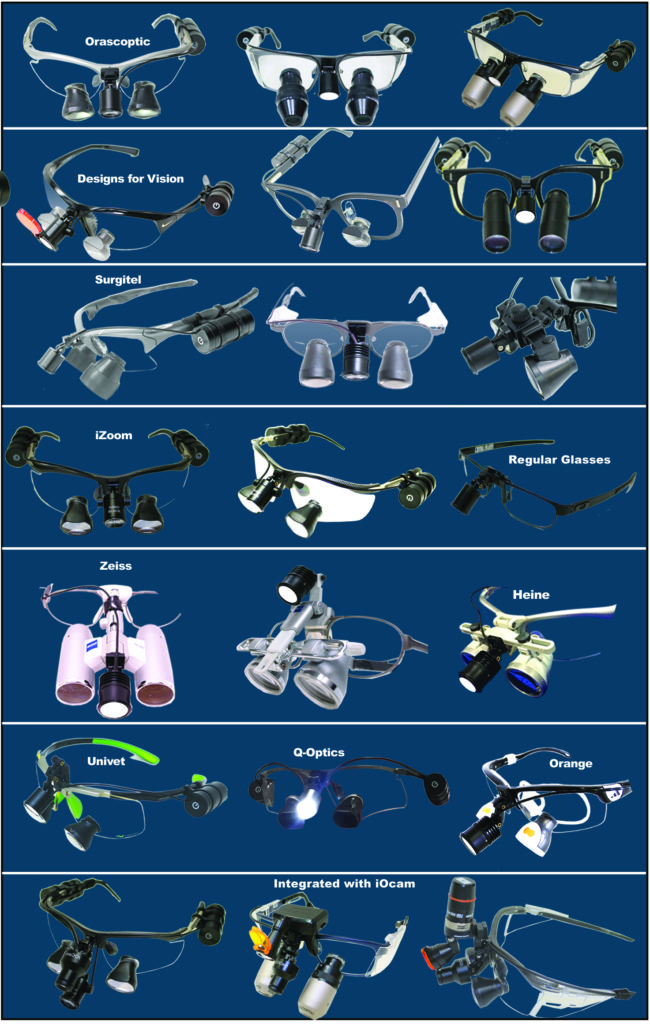 Orascoptic

Designs for Vision

Surgitel

iZoom

Regular Glasses

Zeiss

Heine

Univet

Q-Optics

Orange

Integrated with iOcam